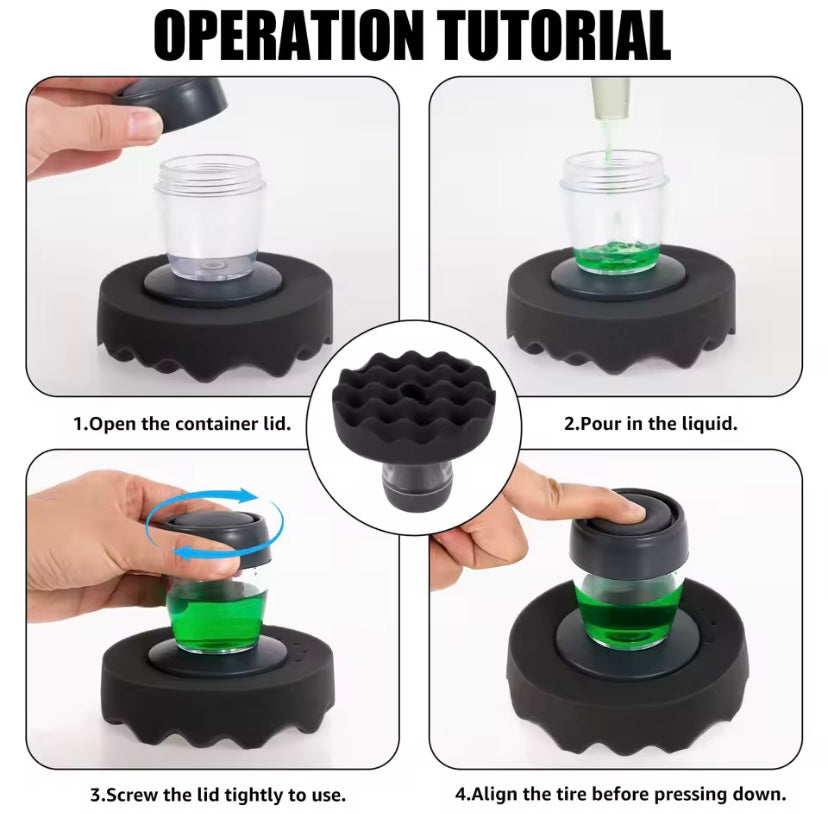 OPERATION TUTORIAL

1.Open the container lid.

2.Pour in the liquid.

3.Screw the lid tightly to use.

4.Align the tire before pressing down.